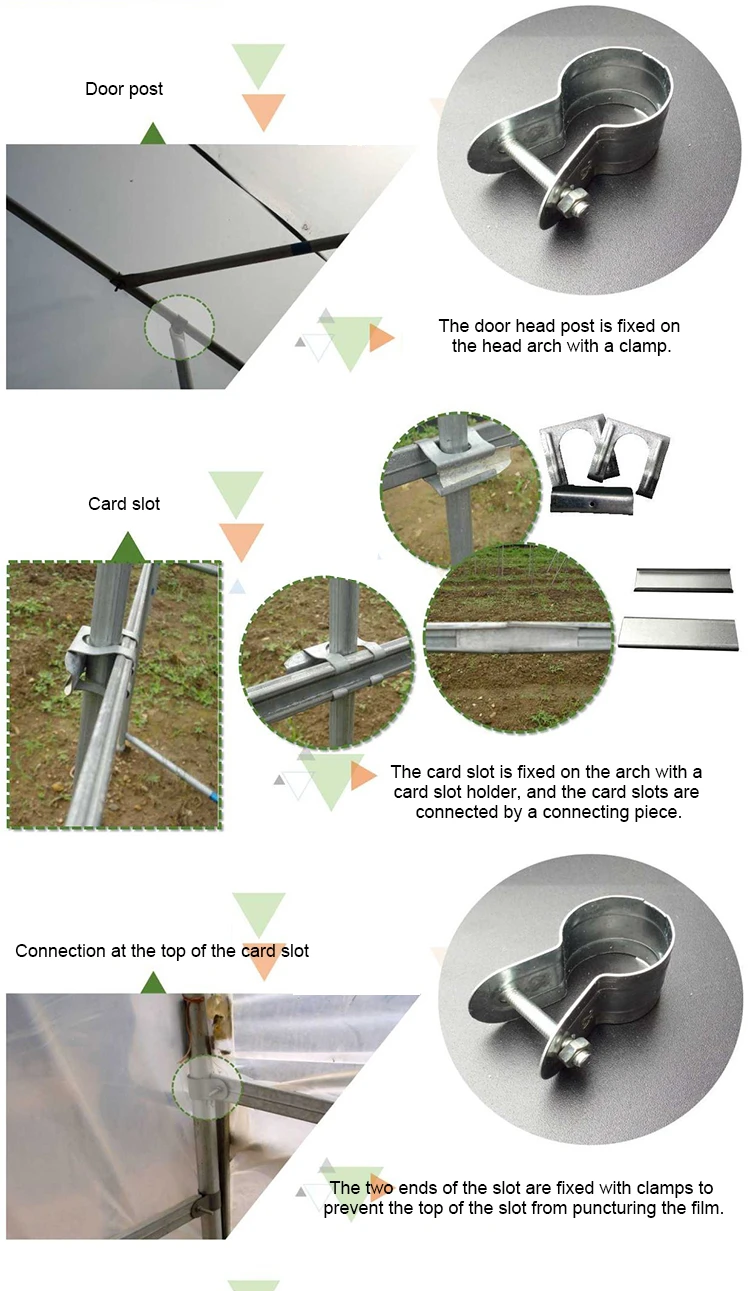 Door post

The door head post is fixed on the head arch with a clamp.

Card slot

The card slot is fixed on the arch with a card slot holder, and the card slots are connected by a connecting piece.

Connection at the top of the card slot

The two ends of the slot are fixed with clamps to prevent the top of the slot from puncturing the film.